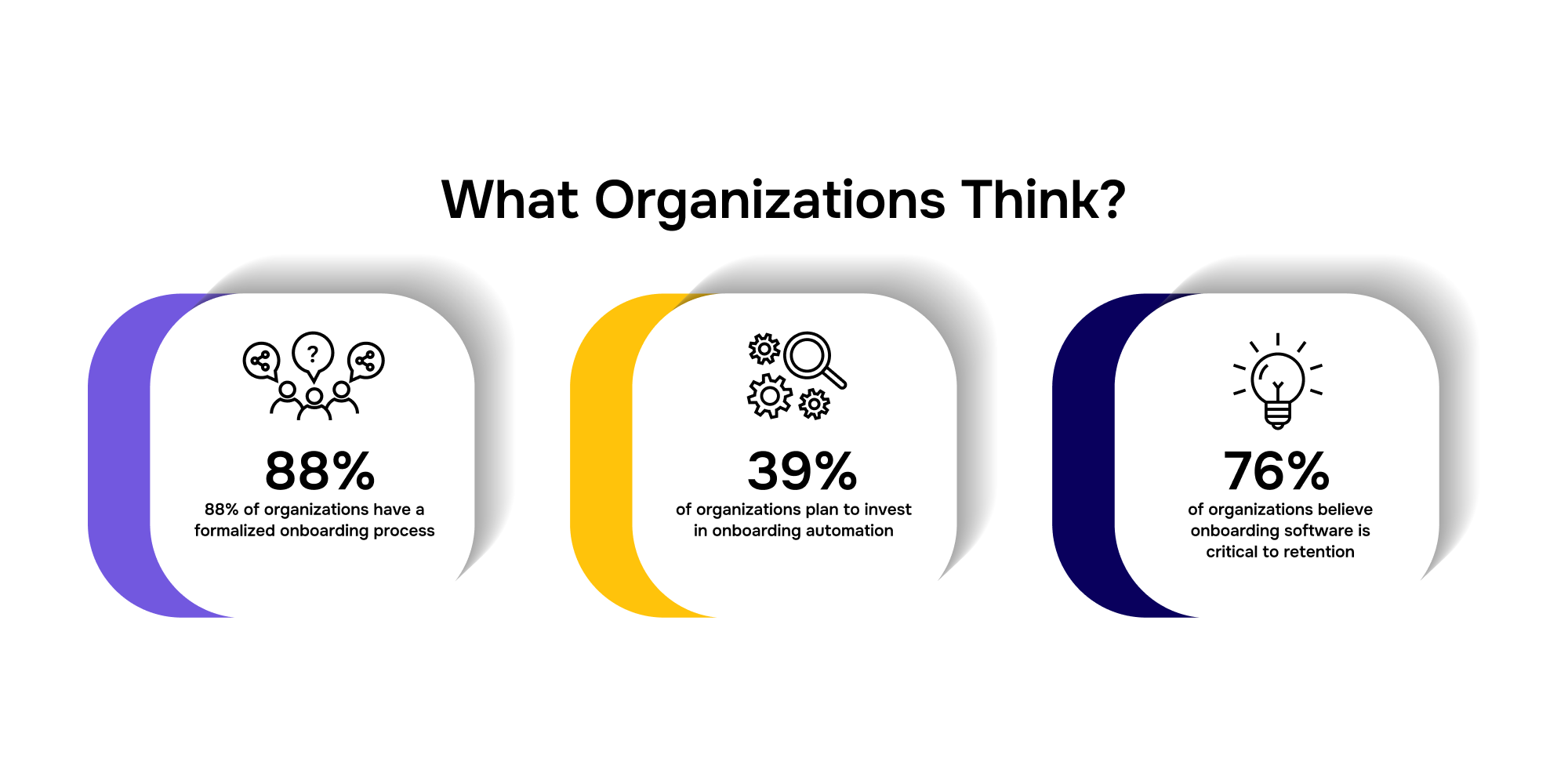 What Organizations Think?

?

88%

88% of organizations have a formalized onboarding process

39%

of organizations plan to invest in onboarding automation

76%

of organizations believe onboarding software is critical to retention