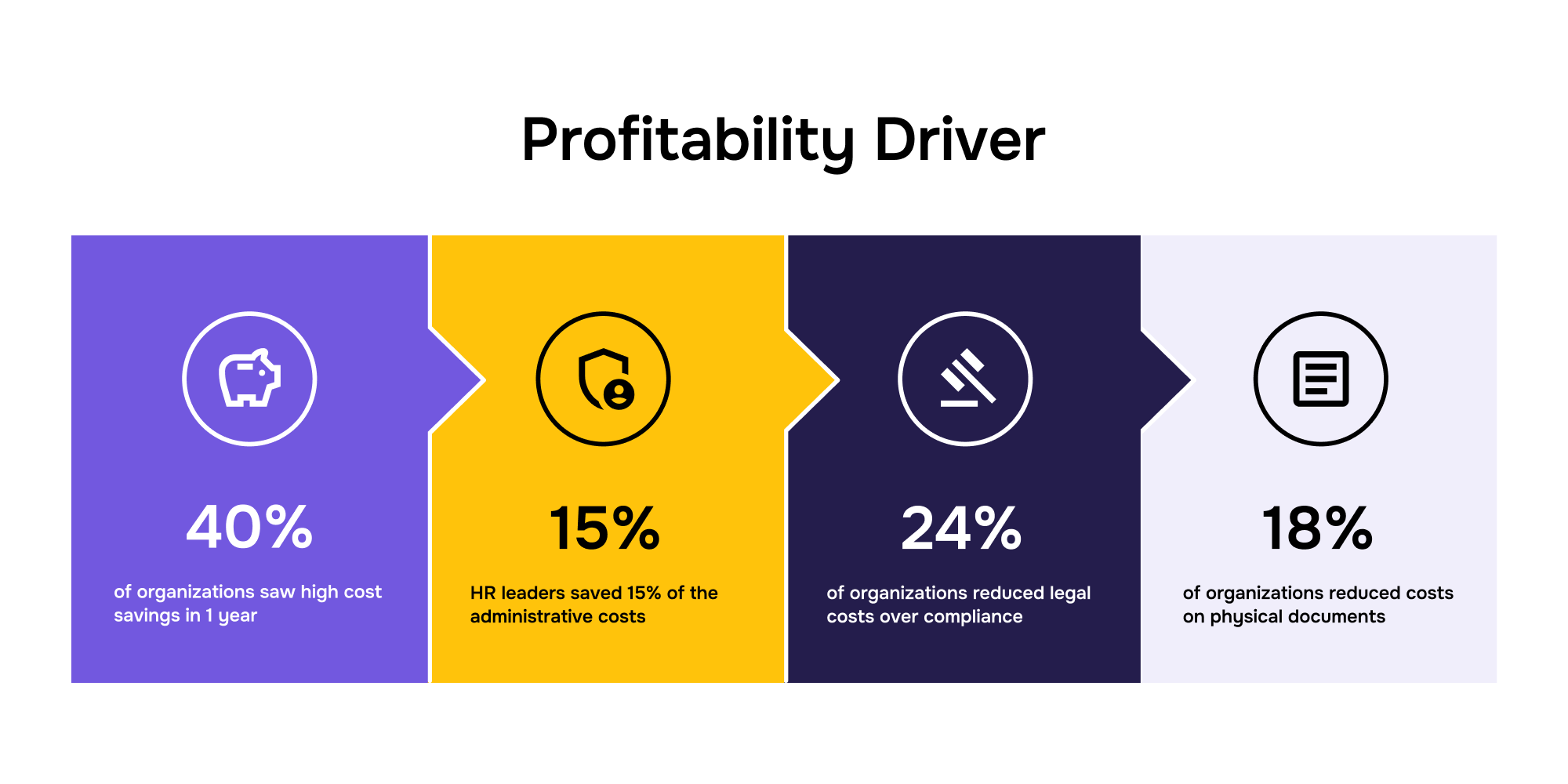 Profitability Driver

40%

of organizations saw high cost savings in 1 year

15%

HR leaders saved 15% of the administrative costs

24%

of organizations reduced legal costs over compliance

18%

of organizations reduced costs on physical documents