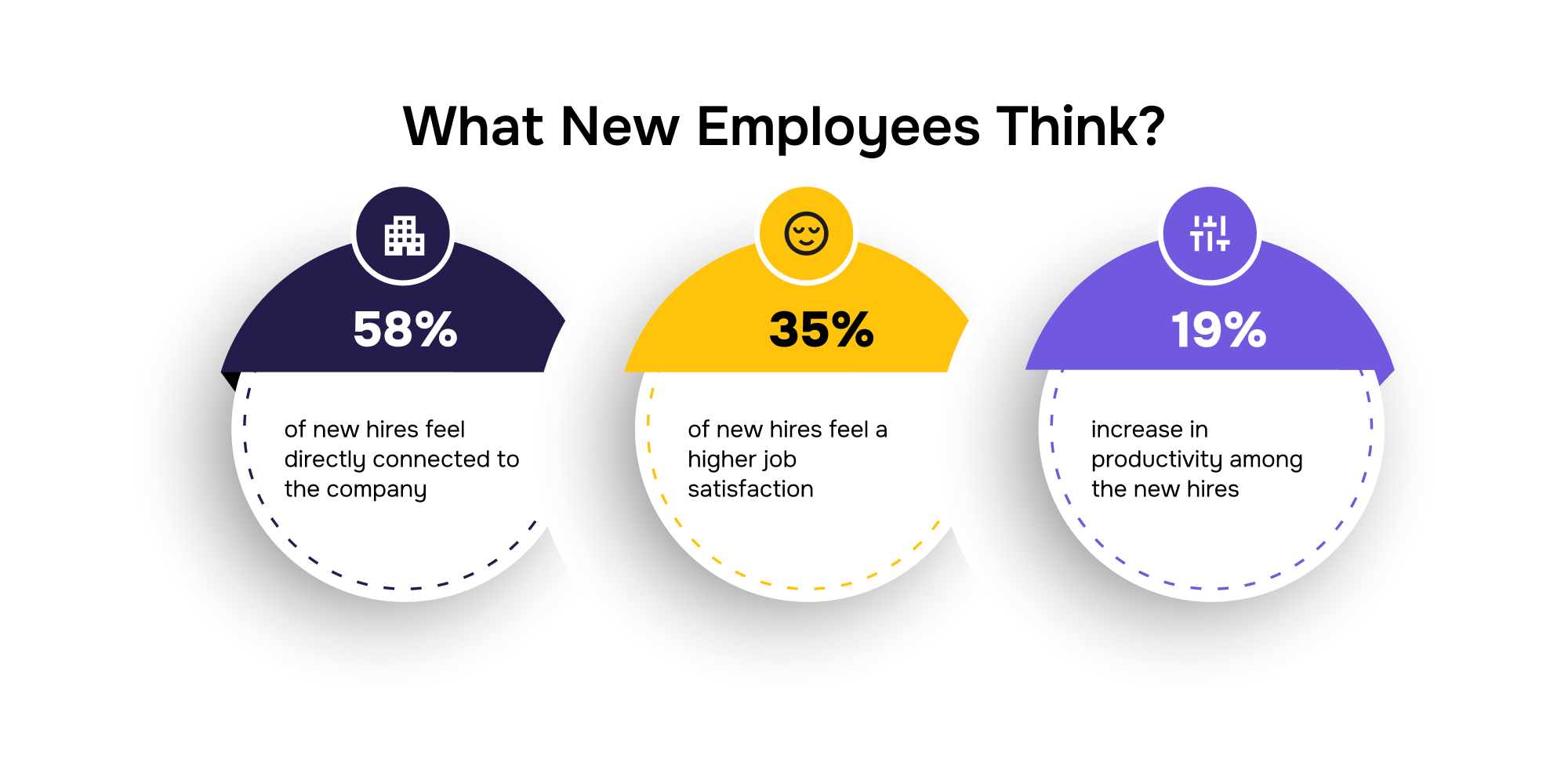 What New Employees Think?

58%

of new hires feel directly connected to the company

35%

of new hires feel a higher job satisfaction

19%

increase in productivity among the new hires